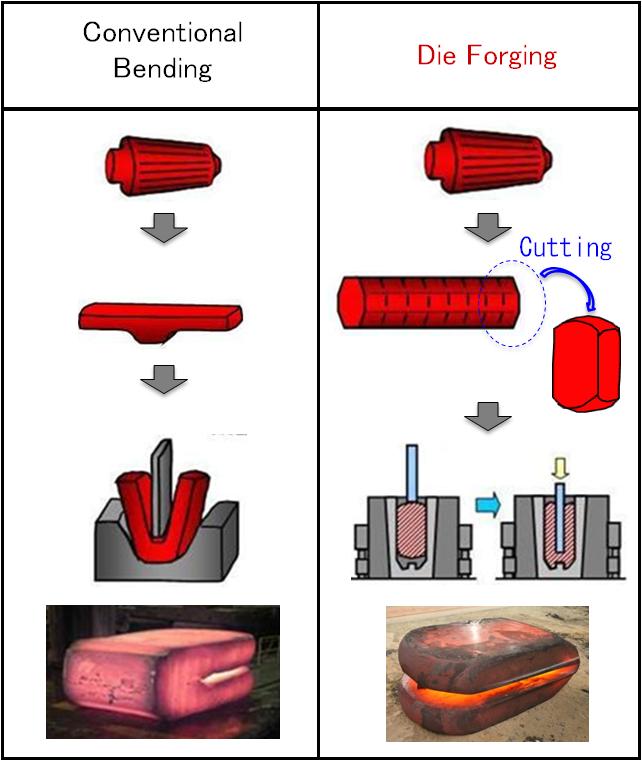 | Conventional Bending | Die Forging |
|---|---|
| | Cutting |